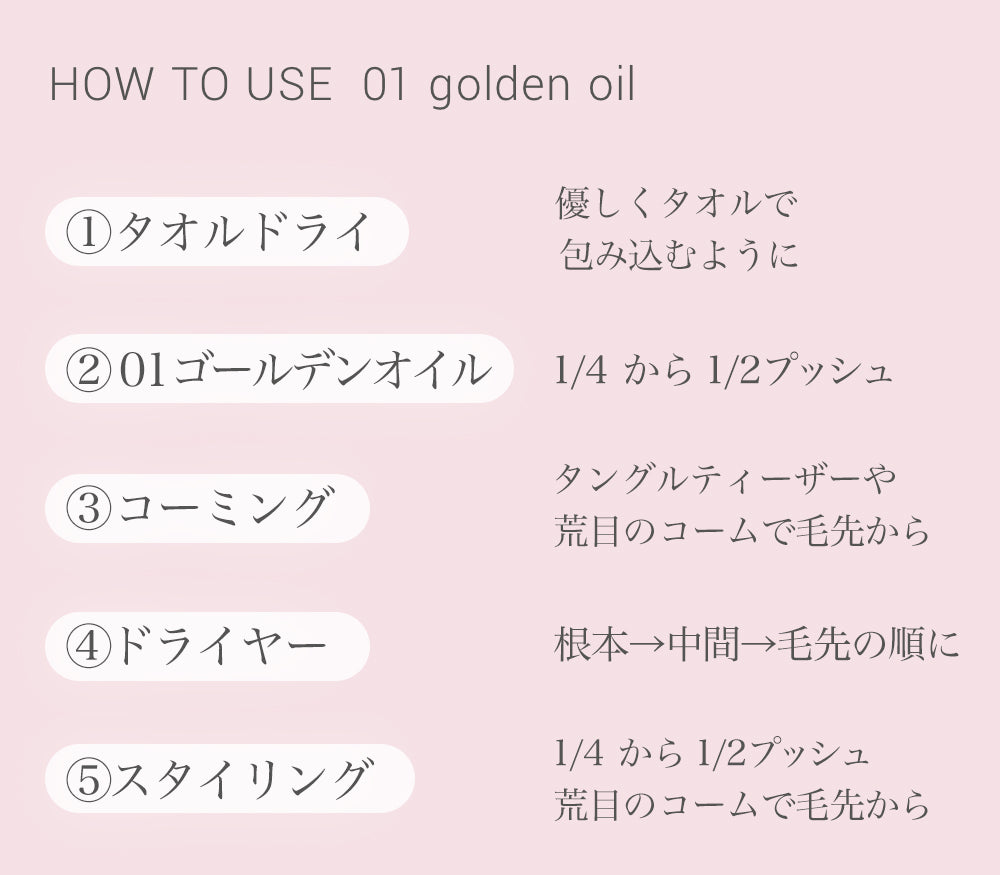 HOW TO USE 01 golden oil

①タオルドライ

優しくタオルで
包み込むように

②01ゴールデンオイル

1/4 から 1/2プッシュ

③コーミング

タングルティーザーや
荒目のコームで毛先から

④ドライヤー

根本→中間→毛先の順に

⑤スタイリング

1/4 から 1/2プッシュ
荒目のコームで毛先から